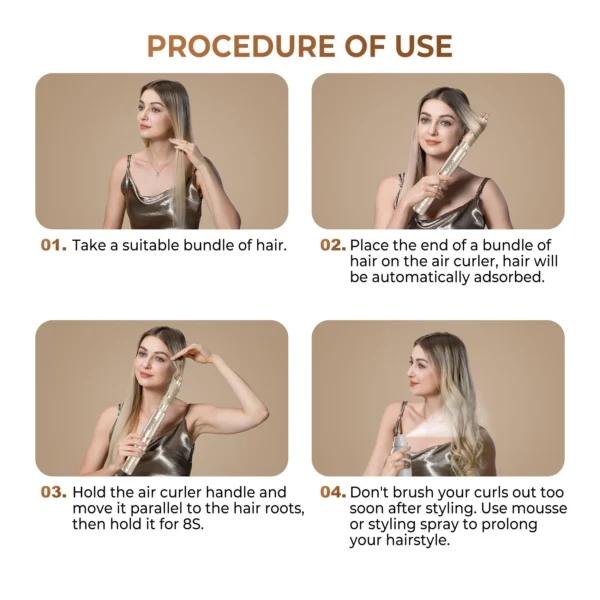 PROCEDURE OF USE

01. Take a suitable bundle of hair.

02. Place the end of a bundle of hair on the air curler, hair will be automatically adsorbed.

03. Hold the air curler handle and move it parallel to the hair roots, then hold it for 8S.

04. Don't brush your curls out too soon after styling. Use mousse or styling spray to prolong your hairstyle.